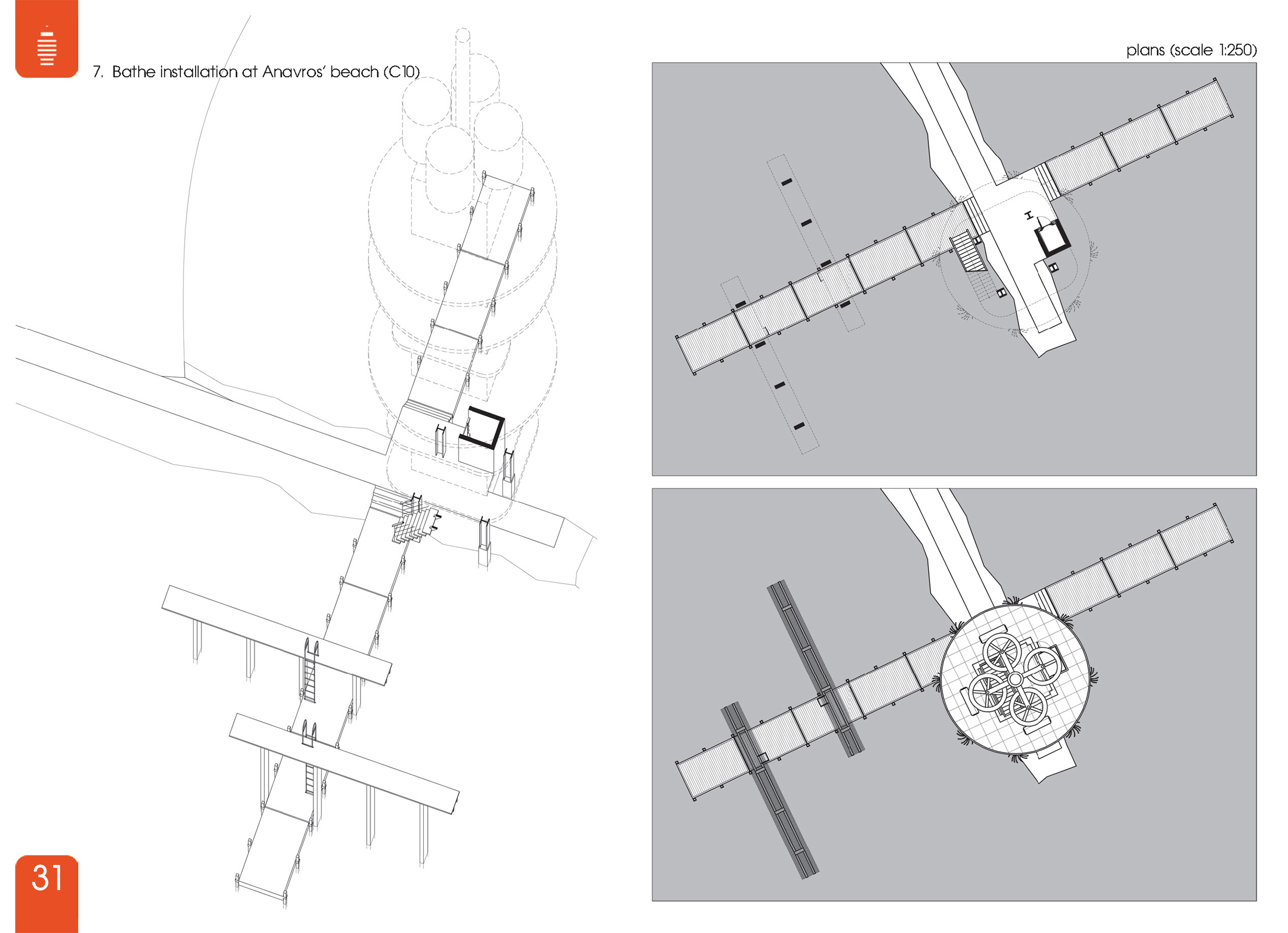 7. Bathe installation at Anavros' beach (C10)

plans (scale 1:250)

31