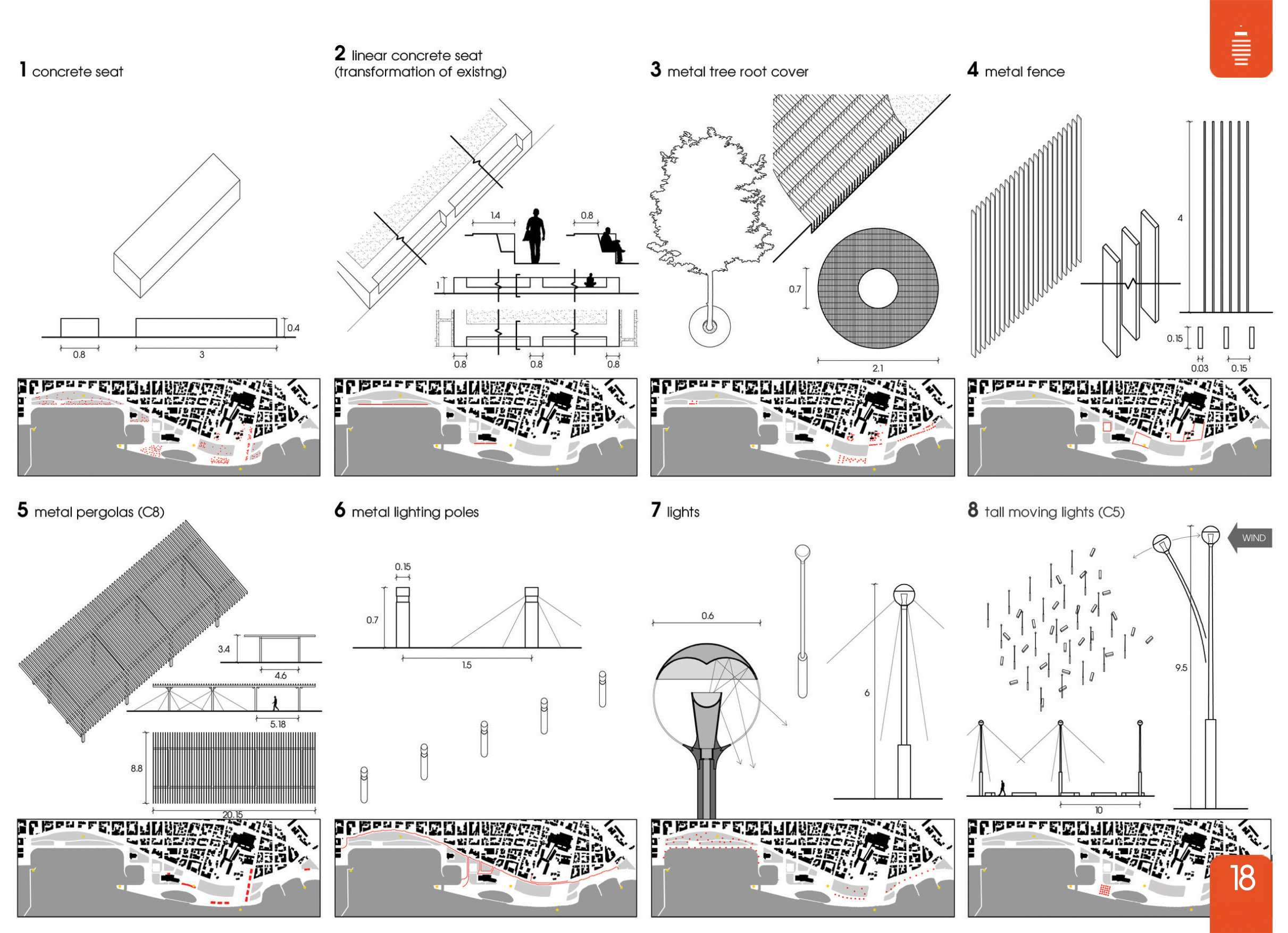 1 concrete seat

0.4

0.8

3

2 linear concrete seat (transformation of existng)

1.4

0.8

1

0.8

0.8

0.8

3 metal tree root cover

0.7

2.1

4 metal fence

4

0.15

0.03

0.15

5 metal pergolas (C8)

3.4

4.6

5.18

8.8

20.15

6 metal lighting poles

0.15

0.7

1.5

7 lights

0.6

6

8 tall moving lights (C5)

WIND

9.5

10

18