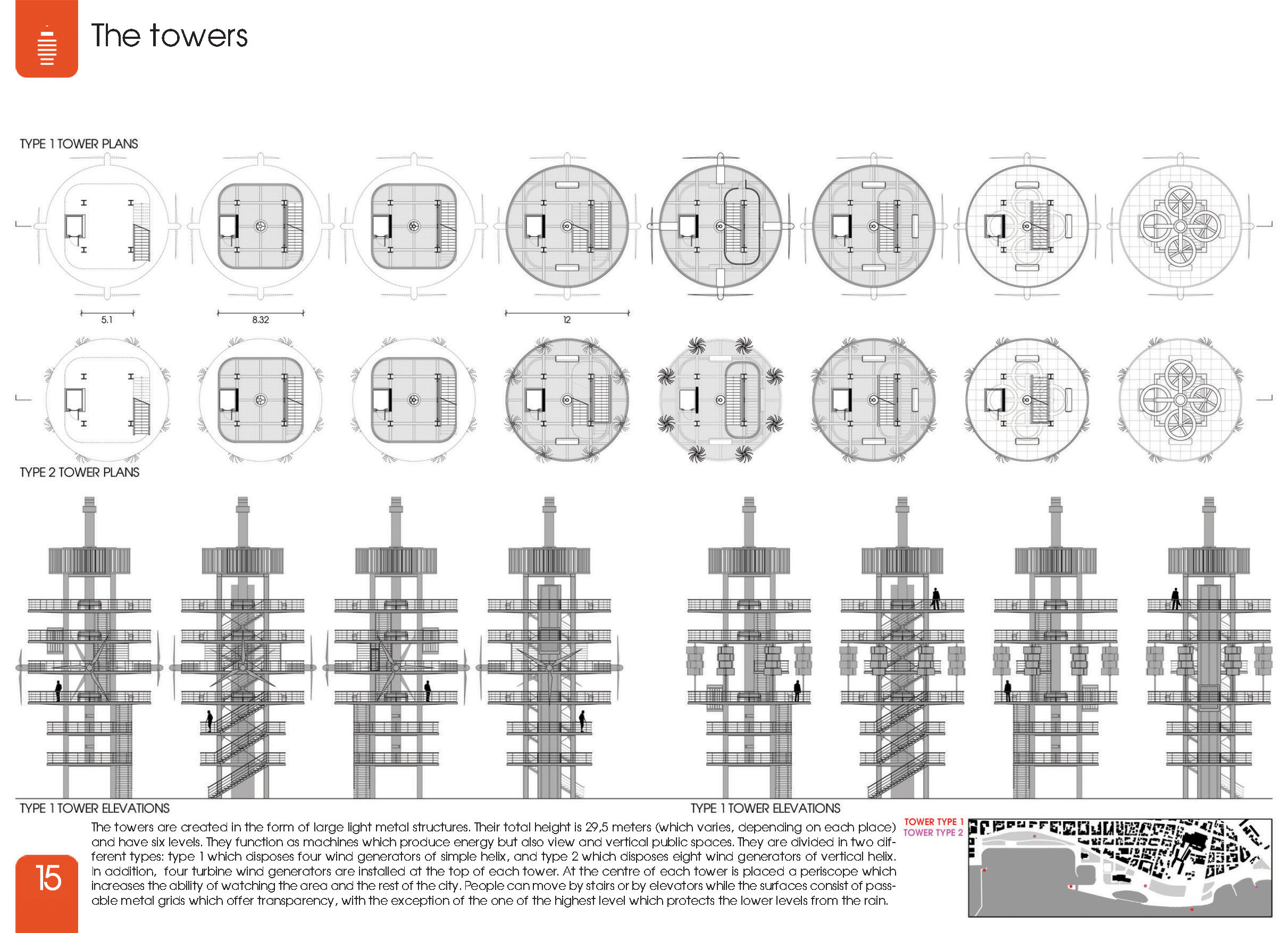 The towers

TYPE 1 TOWER PLANS

5.1

8.32

12

TYPE 2 TOWER PLANS

TYPE 1 TOWER ELEVATIONS

TYPE 1 TOWER ELEVATIONS

15

The towers are created in the form of large light metal structures. Their total height is 29,5 meters (which varies, depending on each place) and have six levels. They function as machines which produce energy but also view and vertical public spaces. They are divided in two different types: type 1 which disposes four wind generators of simple helix, and type 2 which disposes eight wind generators of vertical helix. In addition, four turbine wind generators are installed at the top of each tower. At the centre of each tower is placed a periscope which increases the ability of watching the area and the rest of the city. People can move by stairs or by elevators while the surfaces consist of passable metal grids which offer transparency, with the exception of the one of the highest level which protects the lower levels from the rain.

TOWER TYPE 1
TOWER TYPE 2