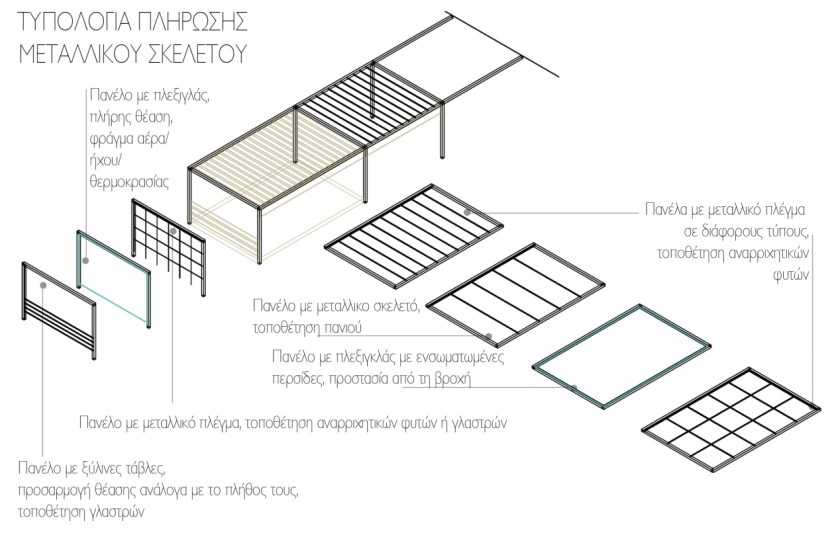 ΤΥΠΟΛΟΓΙΑ ΠΛΗΡΩΣΗΣ ΜΕΤΑΛΛΙΚΟΥ ΣΚΕΛΕΤΟΥ

Πανέλο με πλεξιγλάς, πλήρης θέαση, φράγμα αέρα/ ήχου/ θερμοκρασίας

Πανέλα με μεταλλικό πλέγμα σε διάφορους τύπους, τοποθέτηση αναρριχητικών φυτών

Πανέλο με μεταλλικο σκελετό, τοποθέτηση πανιού

Πανέλο με πλεξιγκλάς με ενσωματωμένες περσίδες, προστασία από τη βροχή

Πανέλο με μεταλλικό πλέγμα, τοποθέτηση αναρριχητικών φυτών ή γλαστρών

Πανέλο με ξύλινες τάβλες, προσαρμογή θέασης ανάλογα με το πλήθος τους, τοποθέτηση γλαστρών