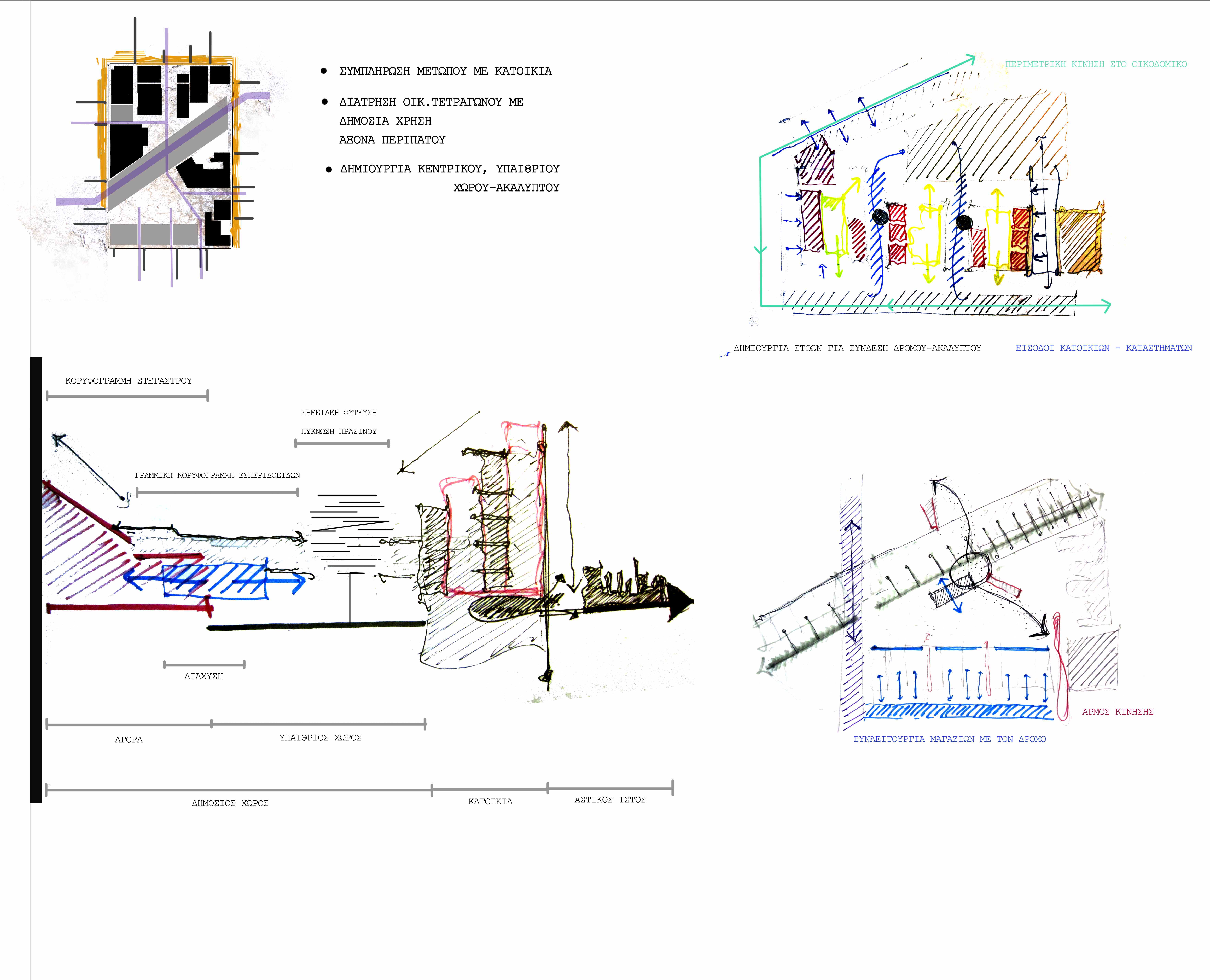 • ΣΥΜΠΛΗΡΩΣΗ ΜΕΤΩΠΟΥ ΜΕ ΚΑΤΟΙΚΙΑ

• ΔΙΑΤΗΡΗΣΗ ΟΙΚ.ΤΕΤΡΑΓΩΝΟΥ ΜΕ ΔΗΜΟΣΙΑ ΧΡΗΣΗ ΑΞΟΝΑ ΠΕΡΙΠΑΤΟΥ

• ΔΗΜΙΟΥΡΓΙΑ ΚΕΝΤΡΙΚΟΥ, ΥΠΑΙΘΡΙΟΥ ΧΩΡΟΥ-ΑΚΑΛΥΠΤΟΥ

ΠΕΡΙΜΕΤΡΙΚΗ ΚΙΝΗΣΗ ΣΤΟ ΟΙΚΟΔΟΜΙΚΟ

ΔΗΜΙΟΥΡΓΙΑ ΣΤΟΩΝ ΓΙΑ ΣΥΝΔΕΣΗ ΔΡΟΜΟΥ-ΑΚΑΛΥΠΤΟΥ

ΕΙΣΟΔΟΙ ΚΑΤΟΙΚΙΩΝ - ΚΑΤΑΣΤΗΜΑΤΩΝ

ΚΟΡΥΦΟΓΡΑΜΜΗ ΣΤΕΓΑΣΤΡΟΥ

ΣΗΜΕΙΑΚΗ ΦΥΤΕΥΣΗ

ΠΥΚΝΩΣΗ ΠΡΑΣΙΝΟΥ

ΓΡΑΜΜΙΚΗ ΚΟΡΥΦΟΓΡΑΜΜΗ ΕΣΠΕΡΙΔΟΕΙΔΩΝ

ΔΙΑΧΥΣΗ

ΑΓΟΡΑ

ΥΠΑΙΘΡΙΟΣ ΧΩΡΟΣ

ΔΗΜΟΣΙΟΣ ΧΩΡΟΣ

ΚΑΤΟΙΚΙΑ

ΑΣΤΙΚΟΣ ΙΣΤΟΣ

ΑΡΜΟΣ ΚΙΝΗΣΗΣ

ΣΥΝΛΕΙΤΟΥΡΓΙΑ ΜΑΓΑΖΙΩΝ ΜΕ ΤΟΝ ΔΡΟΜΟ